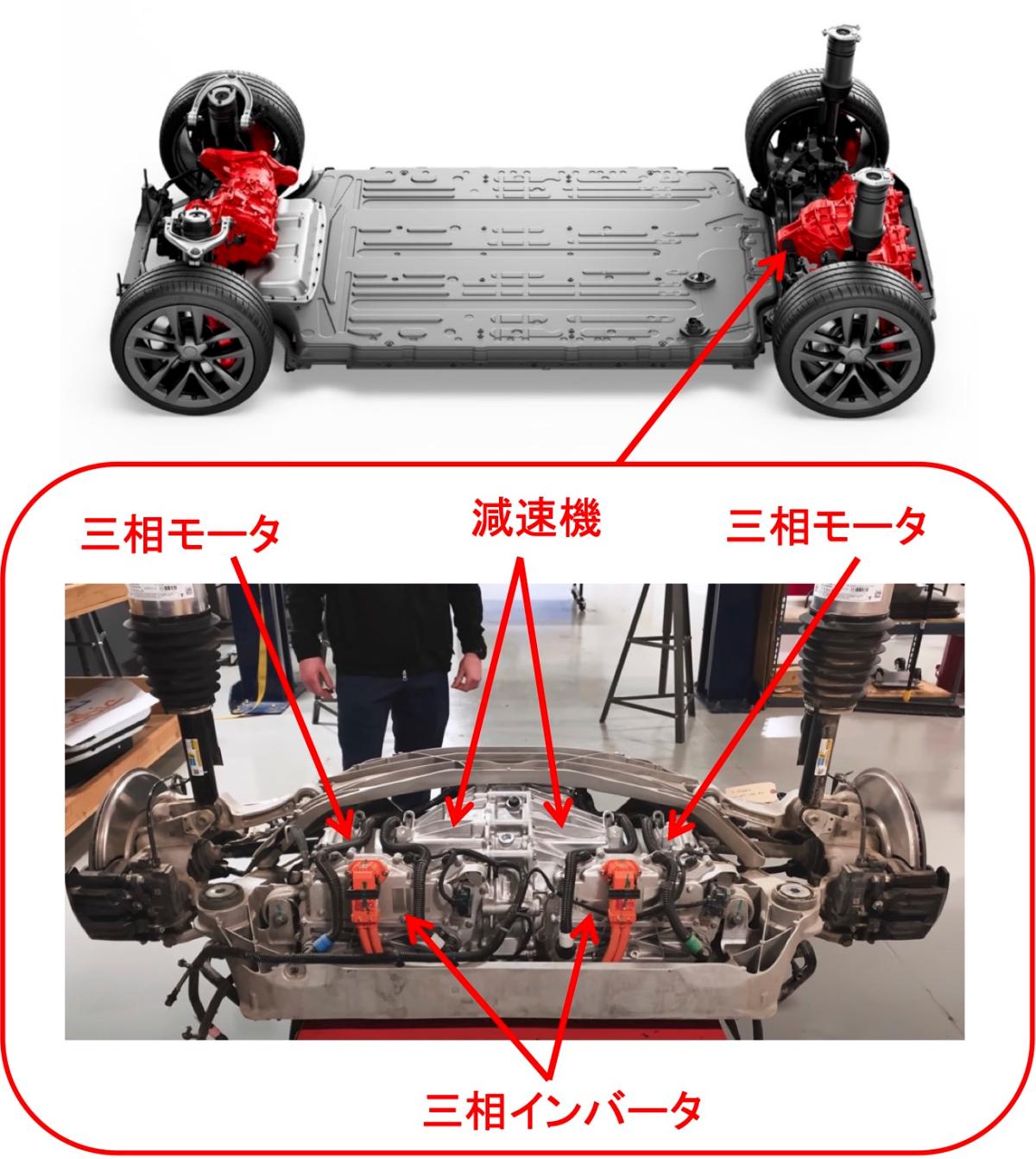 三相モータ
減速機
三相モータ
三相インバータ