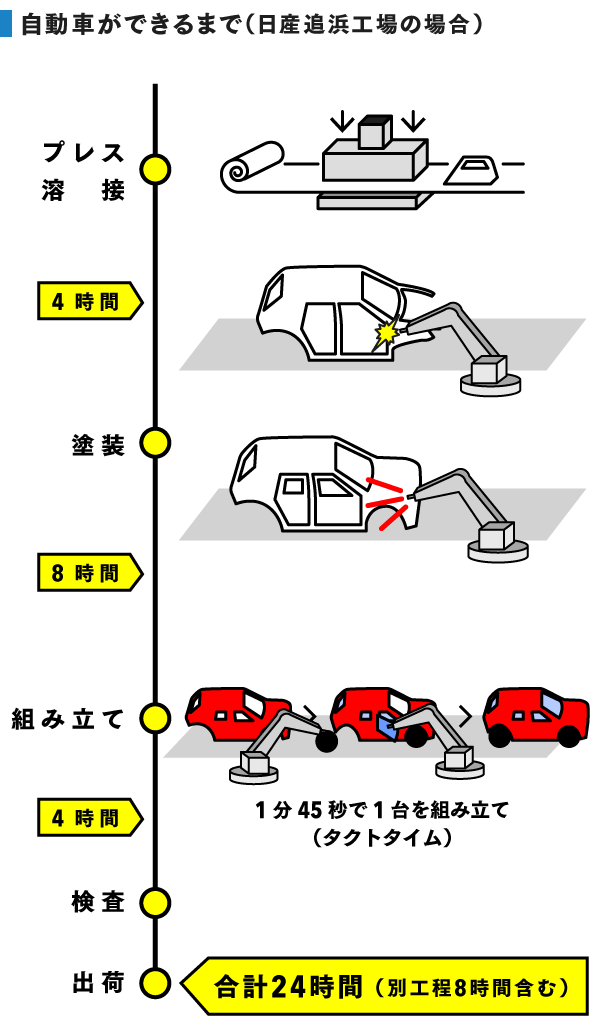 自動車ができるまで（日産追浜工場の場合）

プレス
溶　接

4 時間

塗装

8 時間

組み立て

4 時間

1 分 45 秒で 1 台を組み立て
（タクトタイム）

検査

出荷

合計24時間（別工程8時間含む）