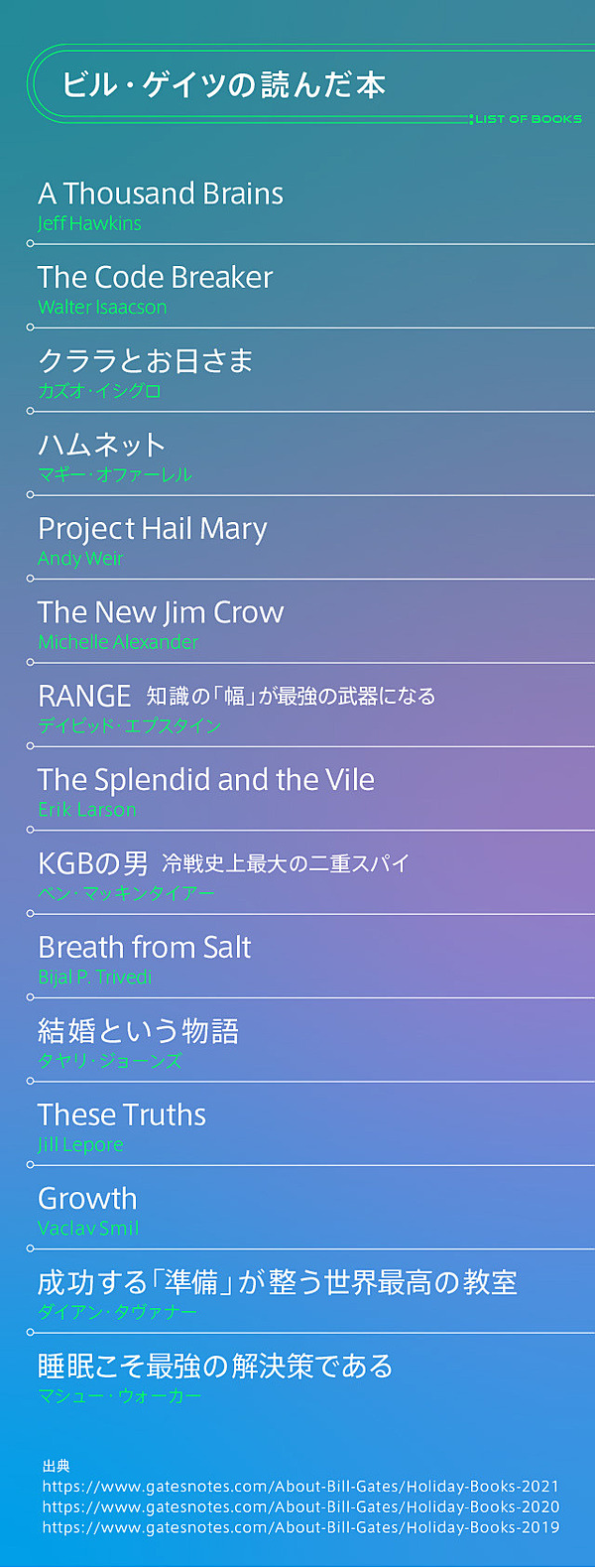 ビル・ゲイツの読んだ本

LIST OF BOOKS

A Thousand Brains
Jeff Hawkins

The Code Breaker
Walter Isaacson

クララとお日さま
カズオ・イシグロ

ハムネット
マギー・オファーレル

Project Hail Mary
Andy Weir

The New Jim Crow
Michelle Alexander

RANGE 知識の「幅」が最強の武器になる
デイビッド・エプスタイン

The Splendid and the Vile
Erik Larson

KGBの男 冷戦史上最大の二重スパイ
ベン・マッキンタイアー

Breath from Salt
Bijal P. Trivedi

結婚という物語
タヤリ・ジョーンズ

These Truths
Jill Lepore

Growth
Vaclav Smil

成功する「準備」が整う世界最高の教室
ダイアン・タヴァナー

睡眠こそ最強の解決策である
マシュー・ウォーカー

出典
https://www.gatesnotes.com/About-Bill-Gates/Holiday-Books-2021
https://www.gatesnotes.com/About-Bill-Gates/Holiday-Books-2020
https://www.gatesnotes.com/About-Bill-Gates/Holiday-Books-2019