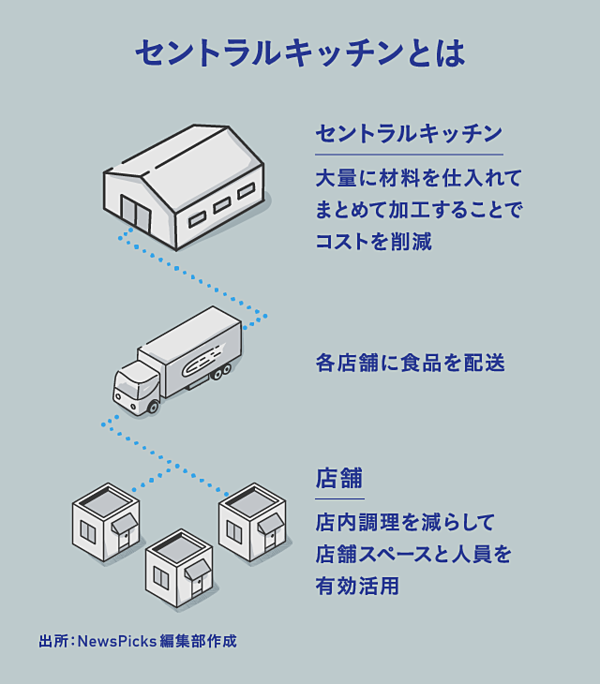 セントラルキッチンとは

セントラルキッチン

大量に材料を仕入れてまとめて加工することでコストを削減

各店舗に食品を配送

店舗

店内調理を減らして店舗スペースと人員を有効活用

出所：NewsPicks編集部作成