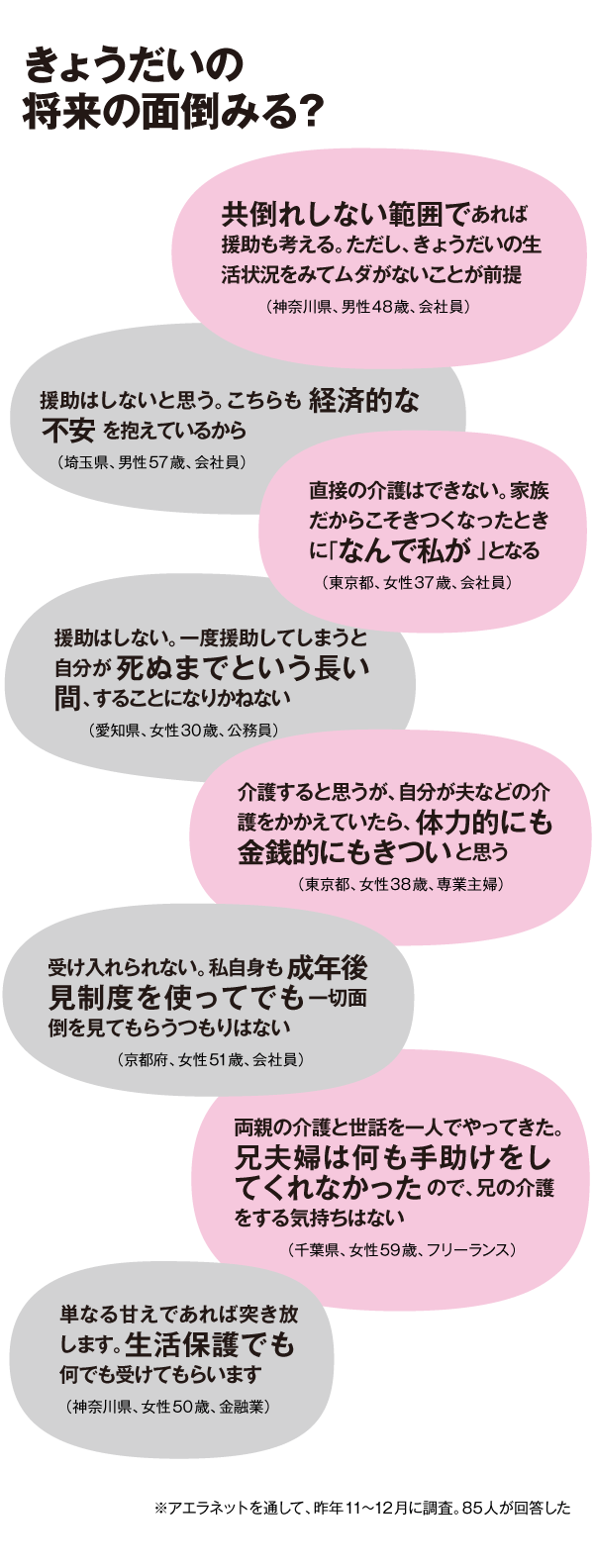 きょうだいの
将来の面倒みる?

共倒れしない範囲であれば援助も考える。ただし、きょうだいの生活状況をみてムダがないことが前提

(神奈川県、男性48歳、会社員)

援助はしないと思う。こちらも経済的な不安を抱えているから

(埼玉県、男性57歳、会社員)

直接の介護はできない。家族だからこそきつくなったときに「なんで私が」となる

(東京都、女性37歳、会社員)

援助はしない。一度援助してしまうと自分が死ぬまでという長い間、することになりかねない

(愛知県、女性30歳、公務員)

介護すると思うが、自分が夫などの介護をかかえていたら、体力的にも金銭的にもきついと思う

(東京都、女性38歳、専業主婦)

受け入れられない。私自身も成年後見制度を使ってでも一切面倒を見てもらうつもりはない

(京都府、女性51歳、会社員)

両親の介護と世話を一人でやってきた。兄夫婦は何も手助けをしてくれなかったので、兄の介護をする気持ちはない

(千葉県、女性59歳、フリーランス)

単なる甘えであれば突き放します。生活保護でも何でも受けてもらいます

(神奈川県、女性50歳、金融業)

※アエラネットを通して、昨年11~12月に調査。85人が回答した