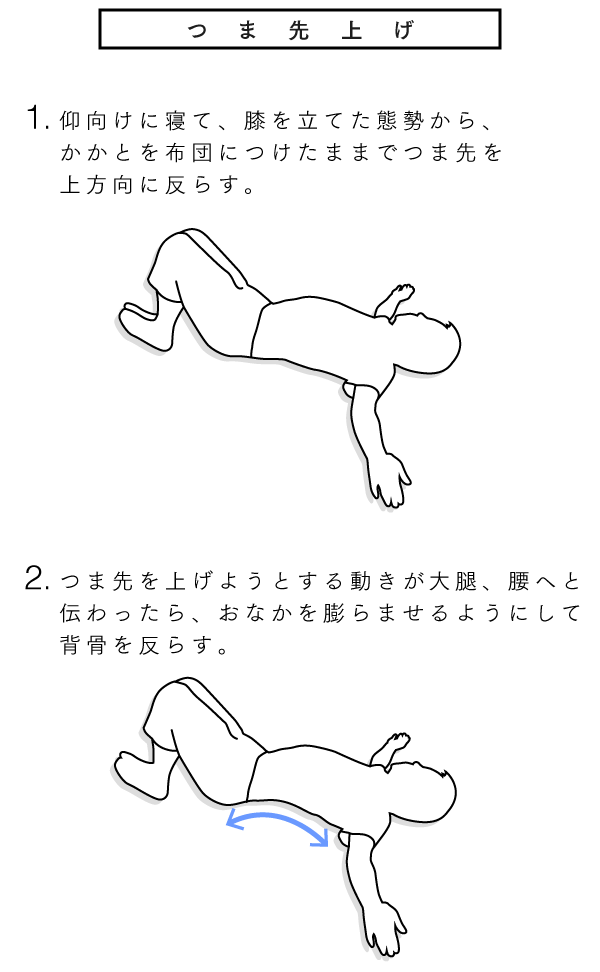 つま先上げ

1. 仰向けに寝て、膝を立てた態勢から、かかとを布団につけたままでつま先を上方向に反らす。

2. つま先を上げようとする動きが大腿、腰へと伝わったら、おなかを膨らませるようにして背骨を反らす。