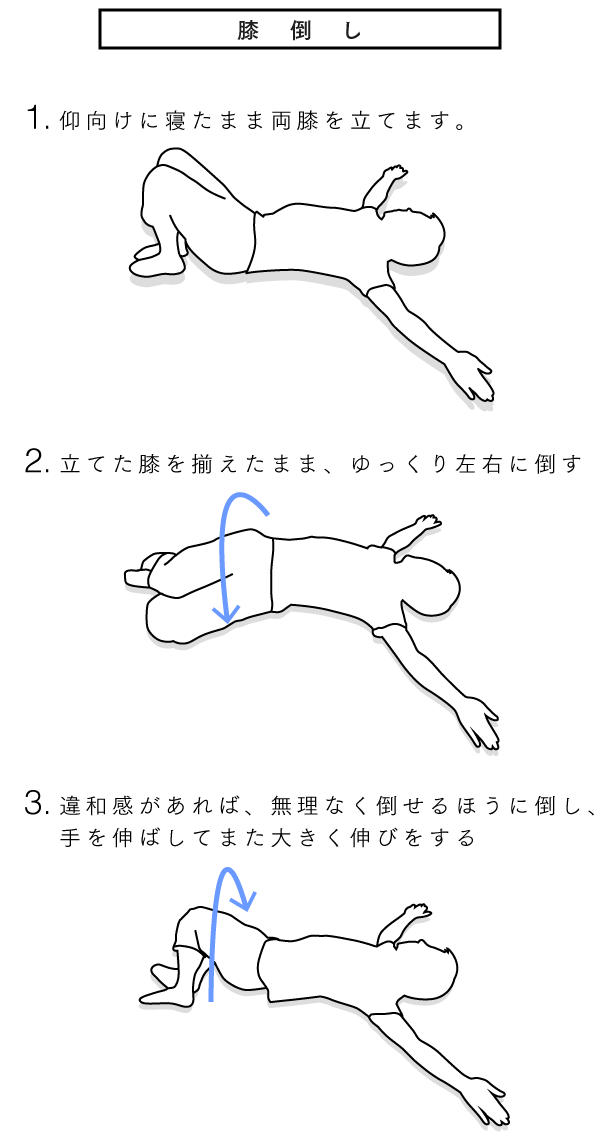 膝 倒 し

1. 仰向けに寝たまま両膝を立てます。

2. 立てた膝を揃えたまま、ゆっくり左右に倒す

3. 違和感があれば、無理なく倒せるほうに倒し、手を伸ばしてまた大きく伸びをする