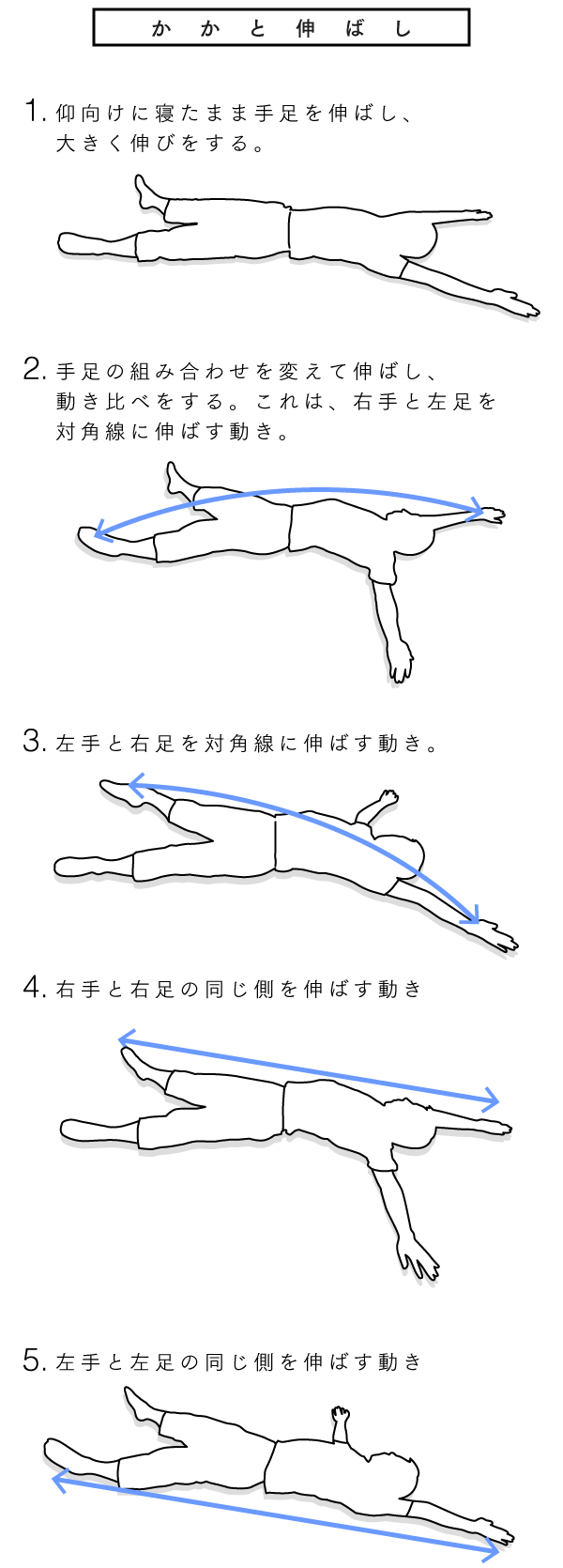 かかと伸ばし

1. 仰向けに寝たまま手足を伸ばし、大きく伸びをする。

2. 手足の組み合わせを変えて伸ばし、動き比べをする。これは、右手と左足を対角線に伸ばす動き。

3. 左手と右足を対角線に伸ばす動き。

4. 右手と右足の同じ側を伸ばす動き

5. 左手と左足の同じ側を伸ばす動き