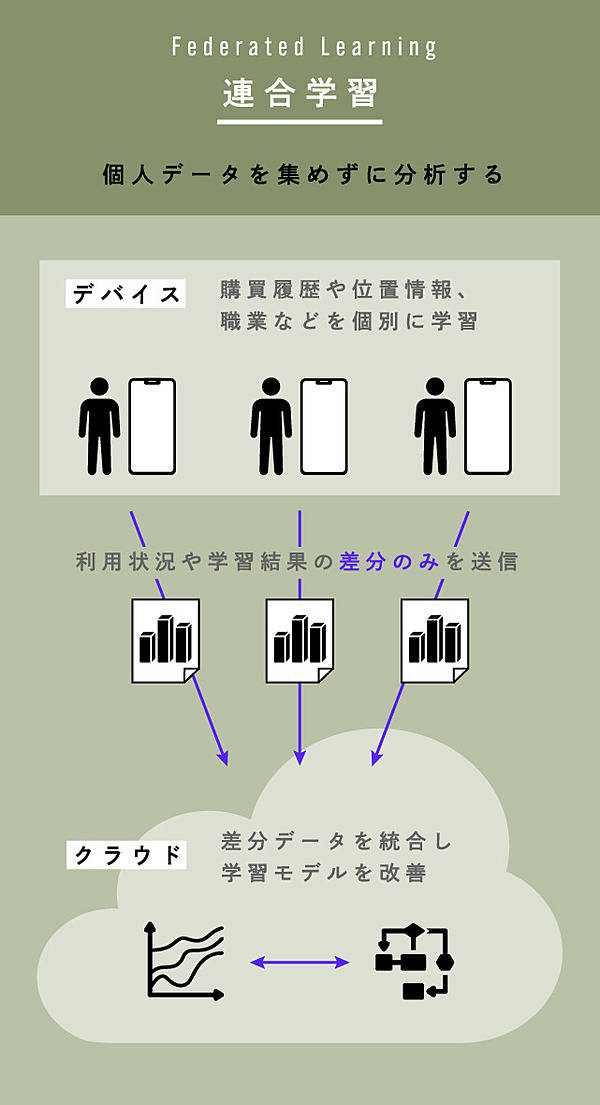 Federated Learning
連合学習

個人データを集めずに分析する

デバイス
購買履歴や位置情報、職業などを個別に学習

利用状況や学習結果の差分のみを送信

クラウド
差分データを統合し学習モデルを改善