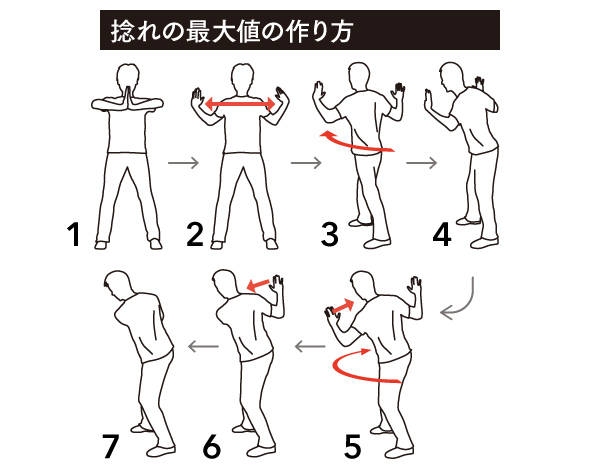 捻れの最大値の作り方

1 2 3 4

7 6 5