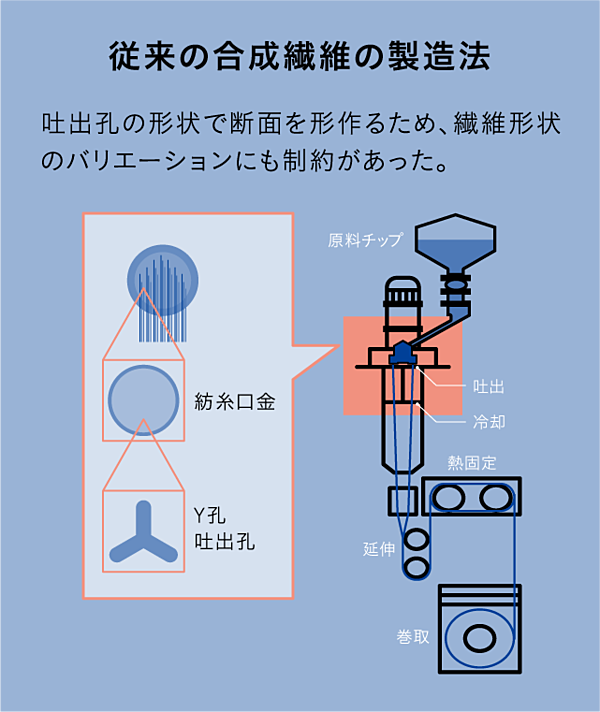 従来の合成繊維の製造法

吐出孔の形状で断面を形作るため、繊維形状のバリエーションにも制約があった。

紡糸口金

Y孔
吐出孔

原料チップ

吐出

冷却

熱固定

延伸

巻取