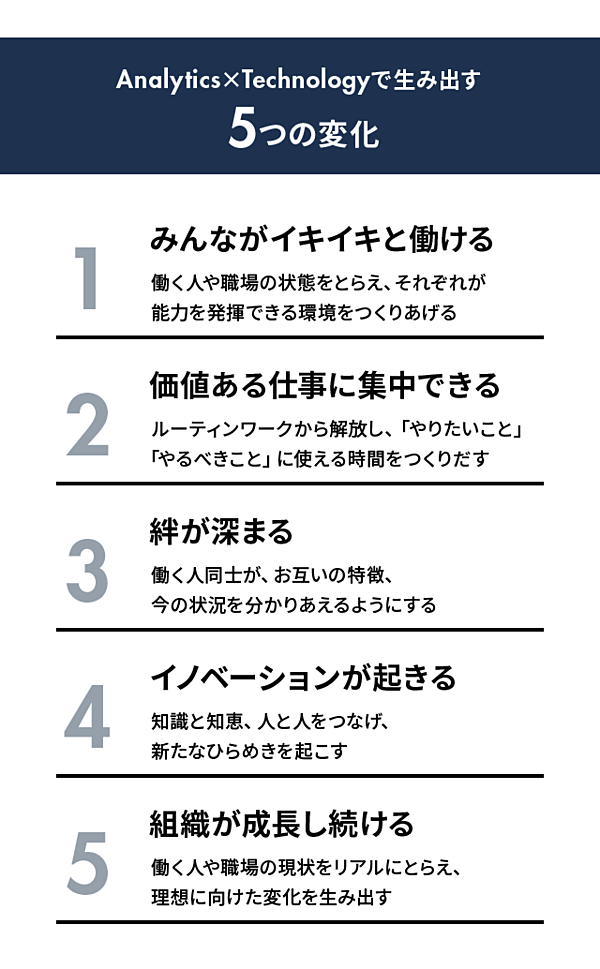 Analytics×Technologyで生み出す
5つの変化

1
みんながイキイキと働ける
働く人や職場の状態をとらえ、それぞれが能力を発揮できる環境をつくりあげる

2
価値ある仕事に集中できる
ルーティンワークから解放し、「やりたいこと」「やるべきこと」に使える時間をつくりだす

3
絆が深まる
働く人同士が、お互いの特徴、今の状況を分かりあえるようにする

4
イノベーションが起きる
知識と知恵、人と人をつなげ、新たなひらめきを起こす

5
組織が成長し続ける
働く人や職場の現状をリアルにとらえ、理想に向けた変化を生み出す