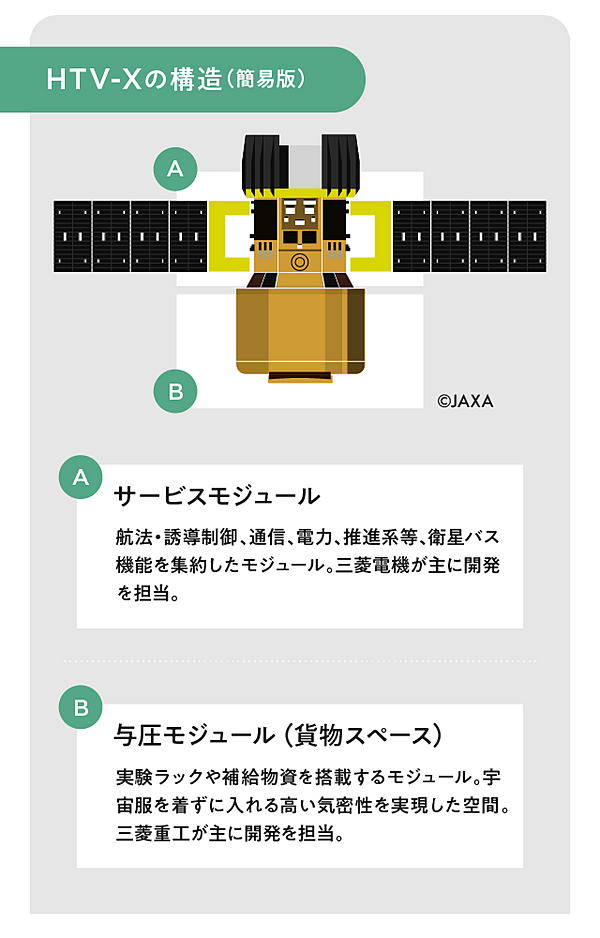 HTV-Xの構造（簡易版）

A

B

©JAXA

A

サービスモジュール

航法・誘導制御、通信、電力、推進系等、衛星バス機能を集約したモジュール。三菱電機が主に開発を担当。

B

与圧モジュール（貨物スペース）

実験ラックや補給物資を搭載するモジュール。宇宙服を着ずに入れる高い気密性を実現した空間。三菱重工が主に開発を担当。