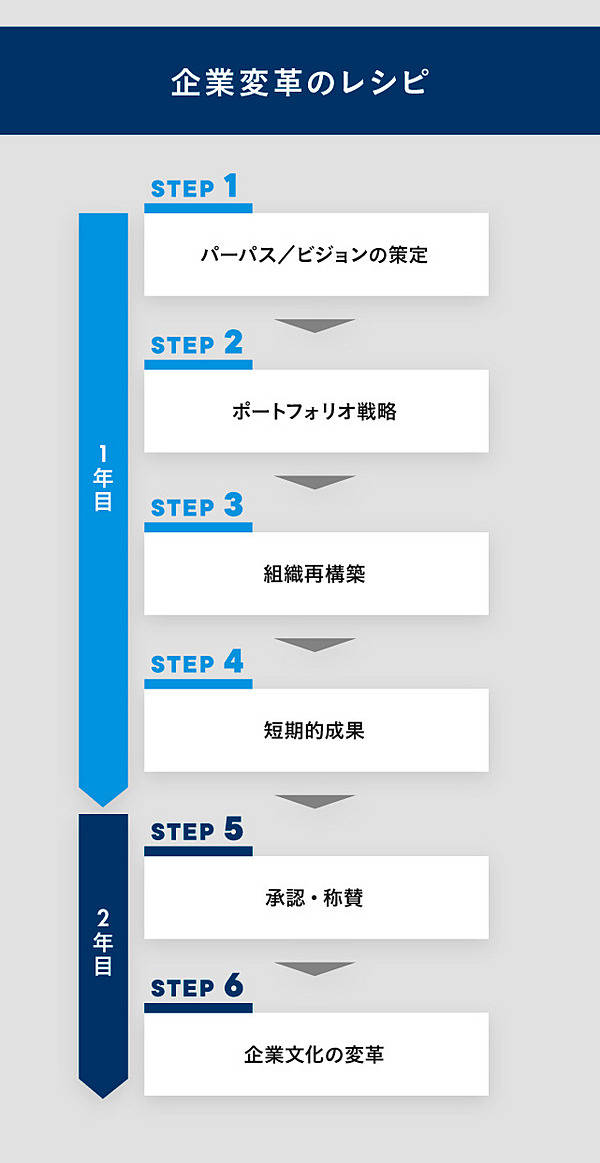 企業変革のレシピ

1年目

STEP 1
パーパス／ビジョンの策定

STEP 2
ポートフォリオ戦略

STEP 3
組織再構築

STEP 4
短期的成果

2年目

STEP 5
承認・称賛

STEP 6
企業文化の変革